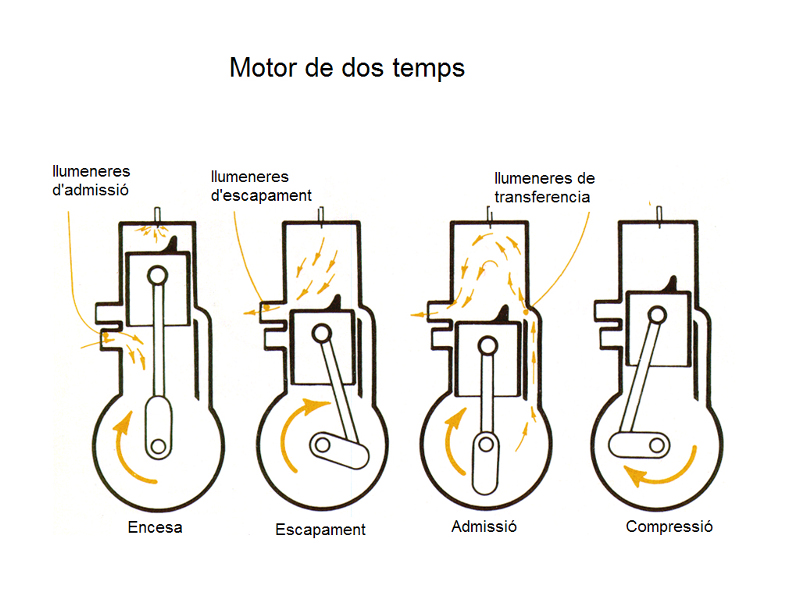 Motor de dos temps

llumeneres d'admissió

llumeneres d'escapament

llumeneres de transferencia

Encesa

Escapament

Admissió

Compressió